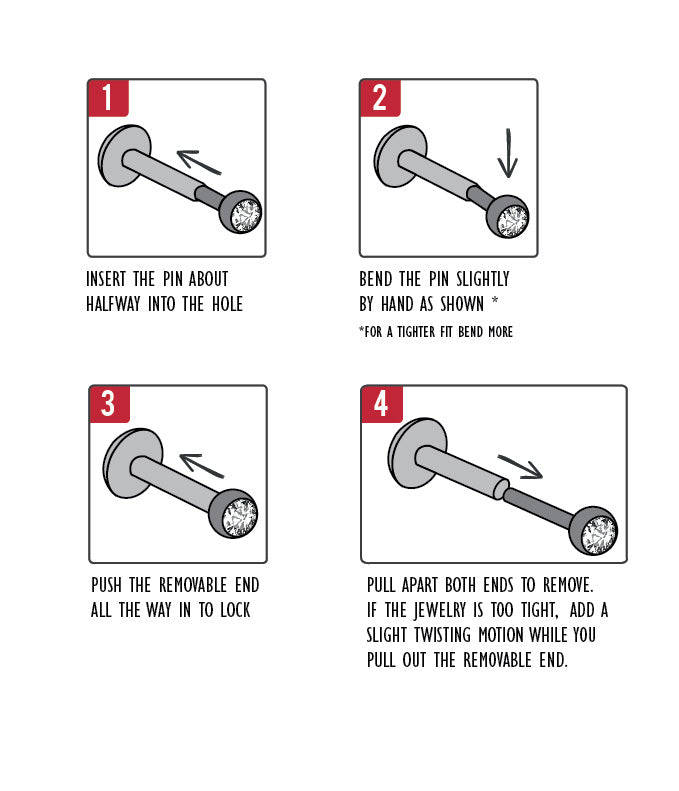 1

INSERT THE PIN ABOUT HALFWAY INTO THE HOLE

2

BEND THE PIN SLIGHTLY BY HAND AS SHOWN *

*FOR A TIGHTER FIT BEND MORE

3

PUSH THE REMOVABLE END ALL THE WAY IN TO LOCK

4

PULL APART BOTH ENDS TO REMOVE. IF THE JEWELRY IS TOO TIGHT, ADD A SLIGHT TWISTING MOTION WHILE YOU PULL OUT THE REMOVABLE END.